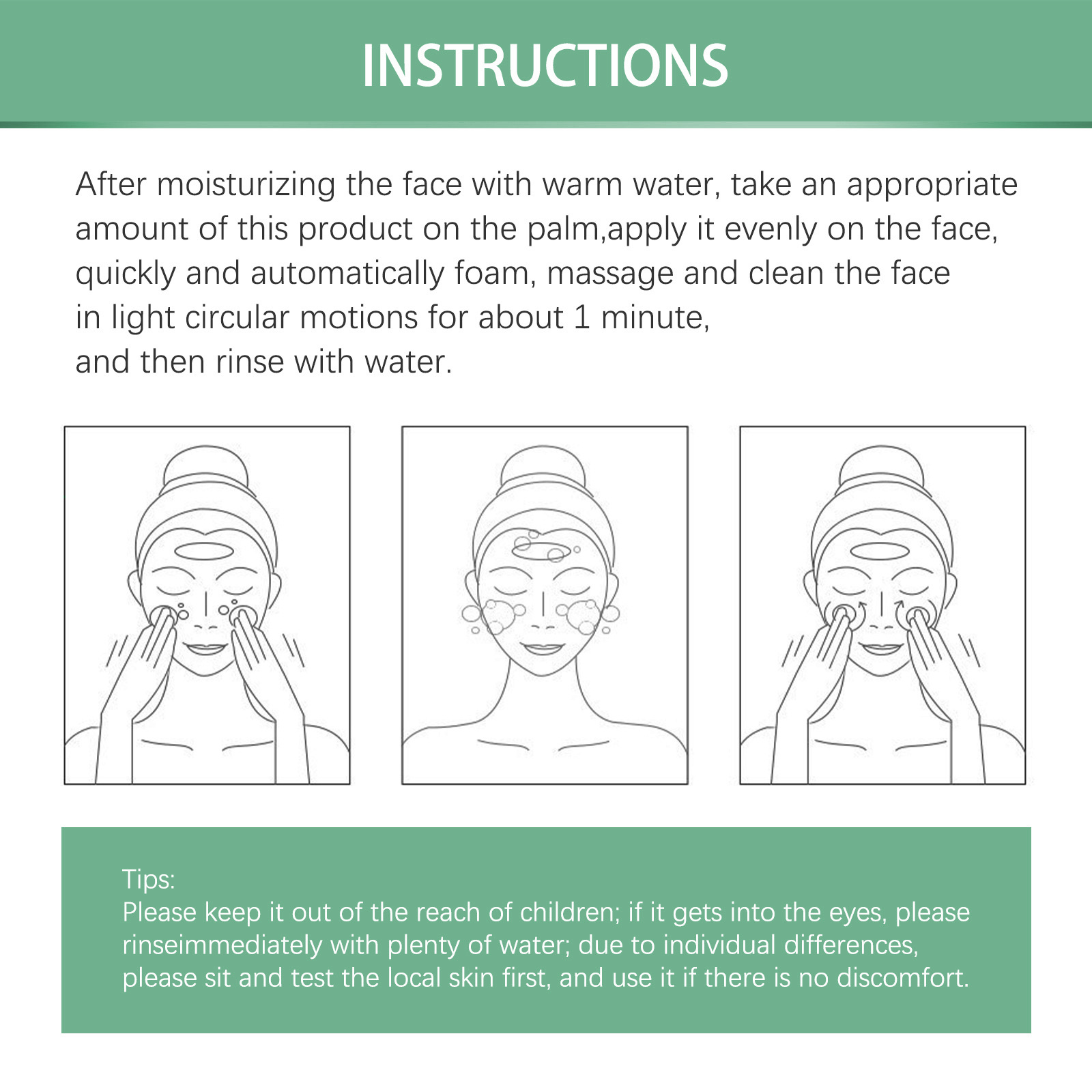 INSTRUCTIONS

After moisturizing the face with warm water, take an appropriate amount of this product on the palm,apply it evenly on the face, quickly and automatically foam, massage and clean the face in light circular motions for about 1 minute, and then rinse with water.

Tips:
Please keep it out of the reach of children; if it gets into the eyes, please rinseimmediately with plenty of water; due to individual differences, please sit and test the local skin first, and use it if there is no discomfort.