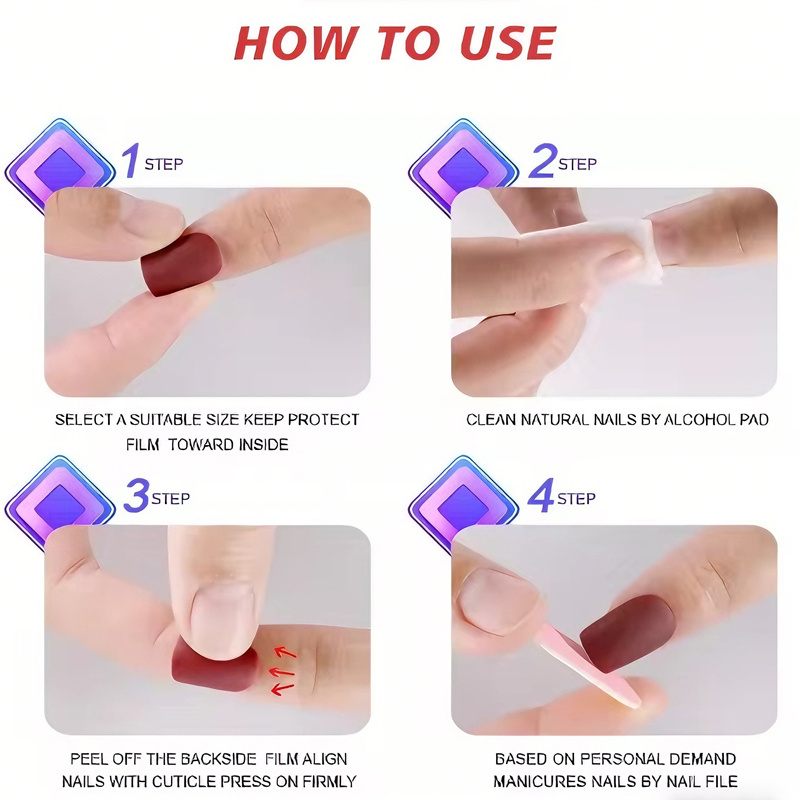 HOW TO USE

1 STEP

SELECT A SUITABLE SIZE KEEP PROTECT FILM TOWARD INSIDE

2 STEP

CLEAN NATURAL NAILS BY ALCOHOL PAD

3 STEP

PEEL OFF THE BACKSIDE FILM ALIGN NAILS WITH CUTICLE PRESS ON FIRMLY

4 STEP

BASED ON PERSONAL DEMAND MANICURES NAILS BY NAIL FILE