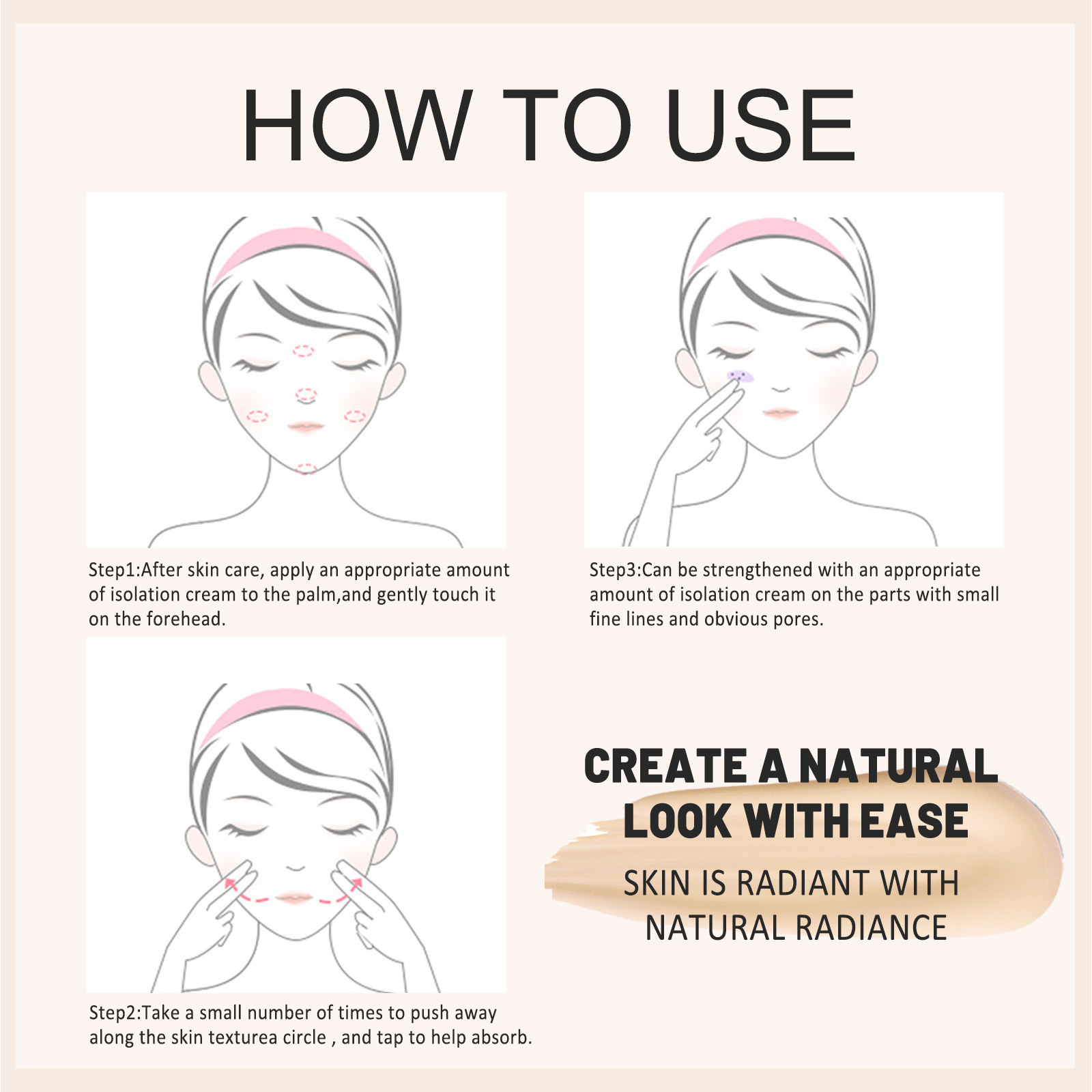 HOW TO USE

Step1:After skin care, apply an appropriate amount of isolation cream to the palm,and gently touch it on the forehead.

Step3:Can be strengthened with an appropriate amount of isolation cream on the parts with small fine lines and obvious pores.

Step2:Take a small number of times to push away along the skin texturea circle , and tap to help absorb.

CREATE A NATURAL LOOK WITH EASE

SKIN IS RADIANT WITH NATURAL RADIANCE