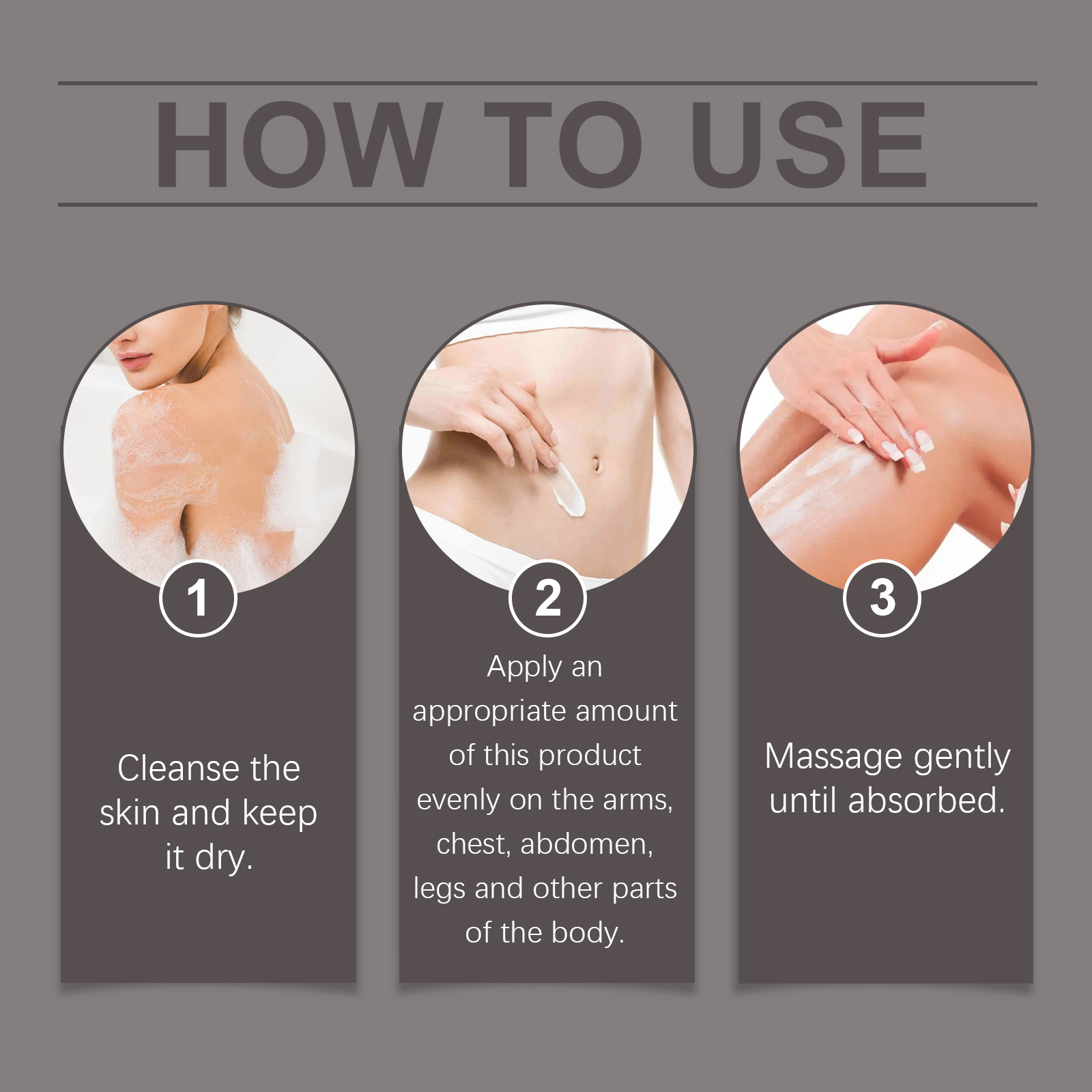 HOW TO USE

1

Cleanse the skin and keep it dry.

2

Apply an appropriate amount of this product evenly on the arms, chest, abdomen, legs and other parts of the body.

3

Massage gently until absorbed.